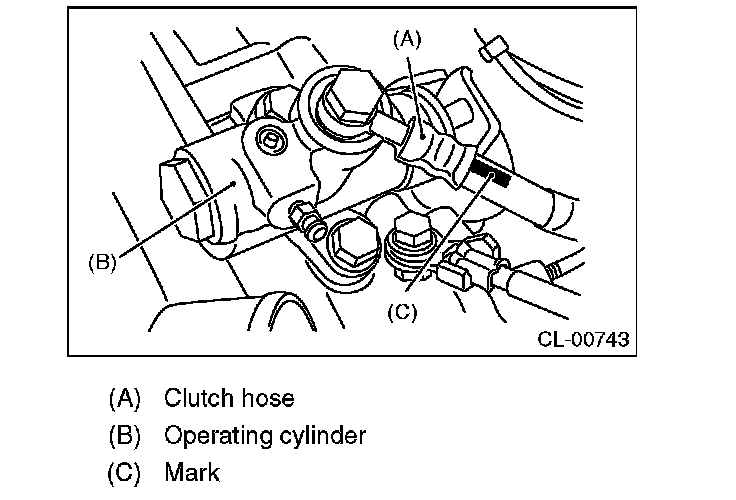 (A)

(B)

(C)

CL-00743

(A) Clutch hose

(B) Operating cylinder

(C) Mark