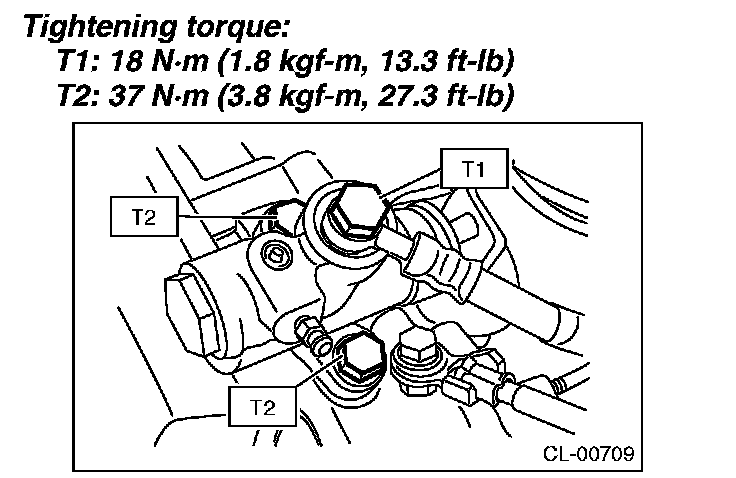 Tightening torque:
T1: 18 N·m (1.8 kgf-m, 13.3 ft-lb)
T2: 37 N·m (3.8 kgf-m, 27.3 ft-lb)

T1
T2
T2
CL-00709