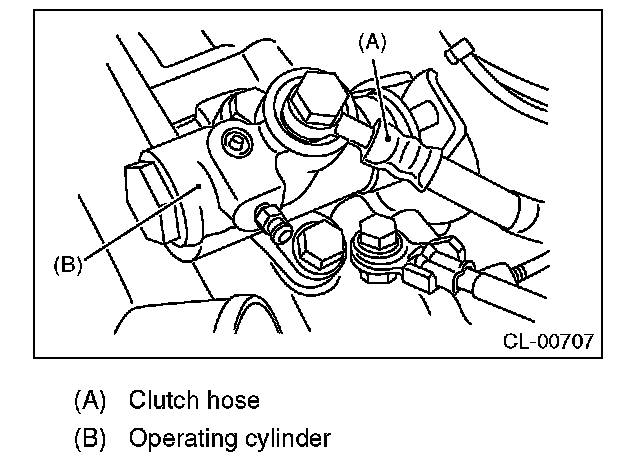 (A)

(B)

CL-00707

(A) Clutch hose

(B) Operating cylinder