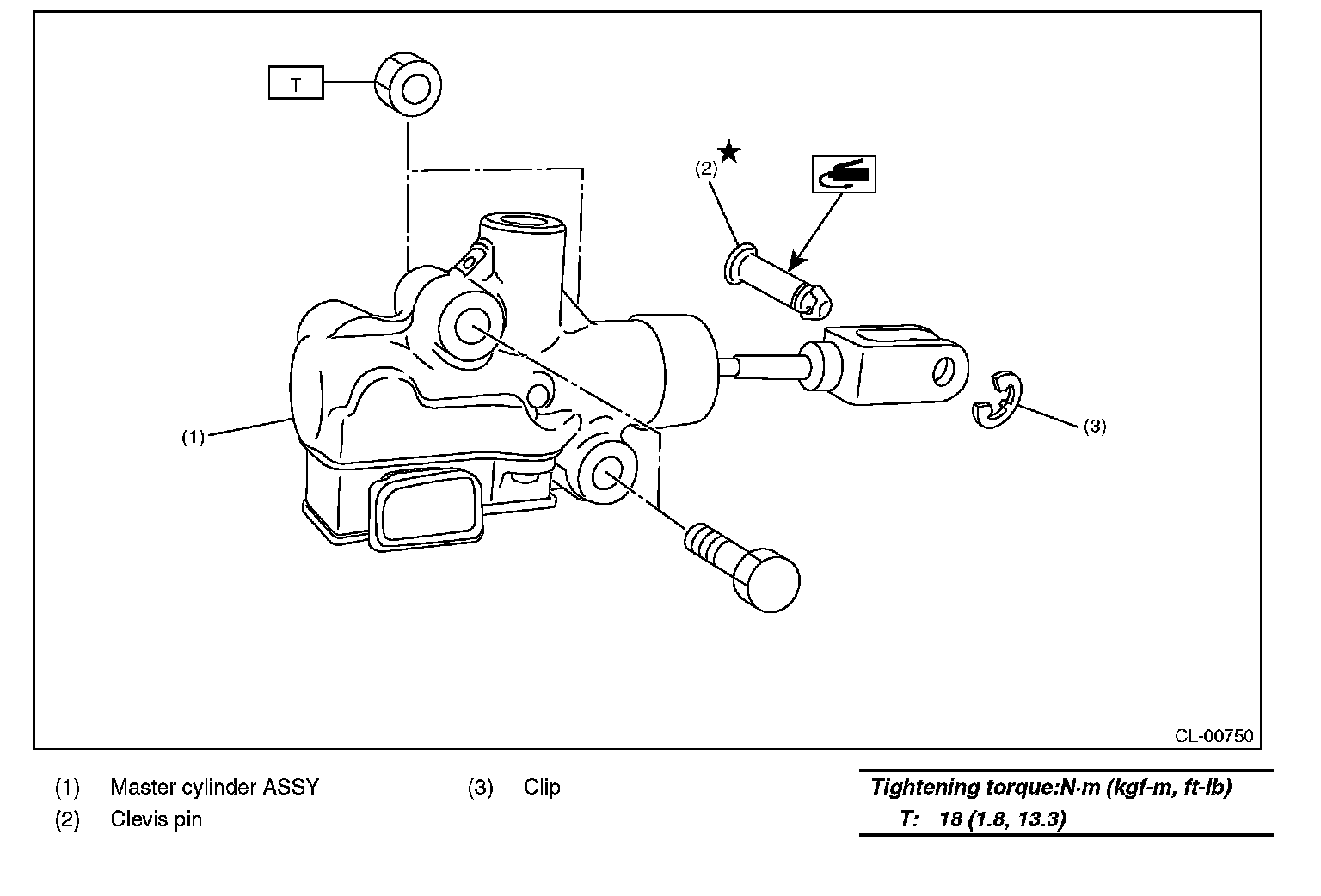 T

(2) ★

(1)

(3)

CL-00750

(1) Master cylinder ASSY

(2) Clevis pin

(3) Clip

Tightening torque:N·m (kgf-m, ft-lb)

T: 18 (1.8, 13.3)