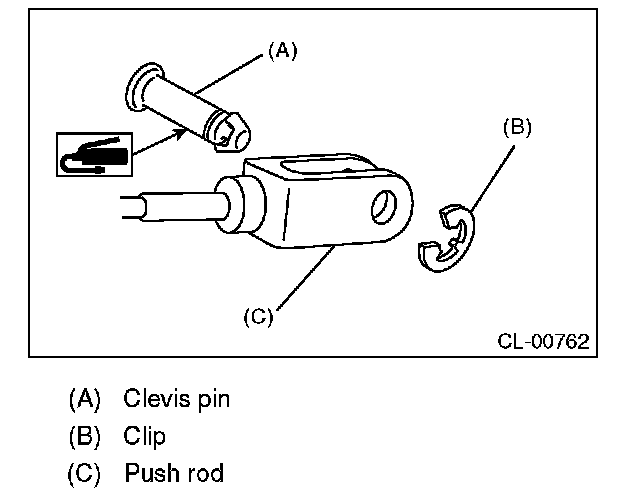 (A)

(B)

(C)

CL-00762

(A) Clevis pin
(B) Clip
(C) Push rod