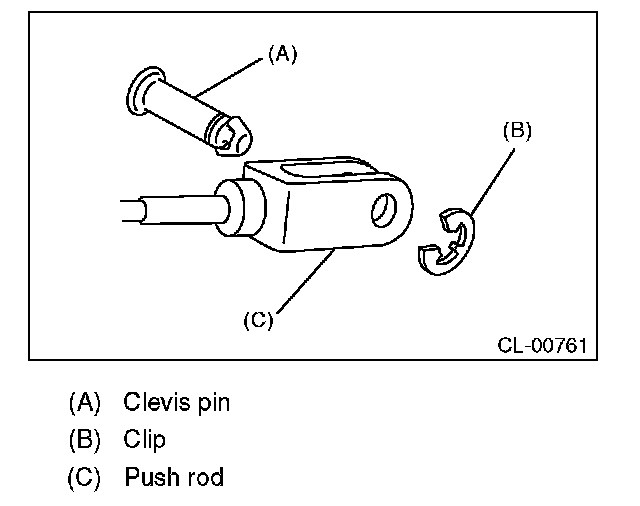 (A)

(B)

(C)

CL-00761

(A) Clevis pin

(B) Clip

(C) Push rod