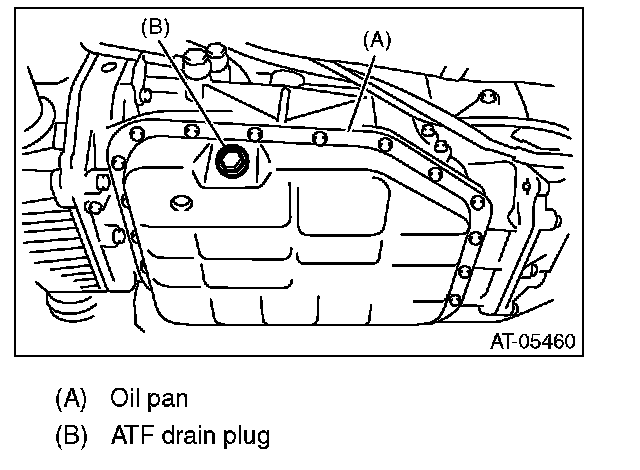 (B)
(A)
AT-05460

(A) Oil pan
(B) ATF drain plug