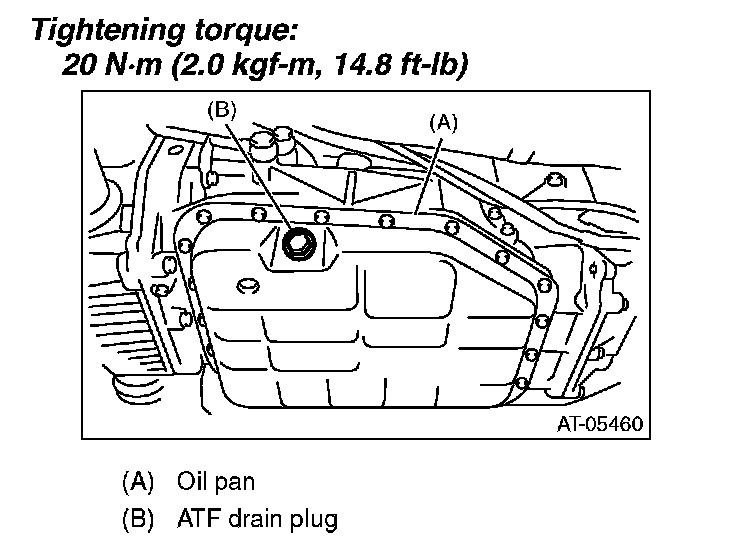 Tightening torque:
20 N·m (2.0 kgf-m, 14.8 ft-lb)

(B)

(A)

AT-05460

(A) Oil pan
(B) ATF drain plug