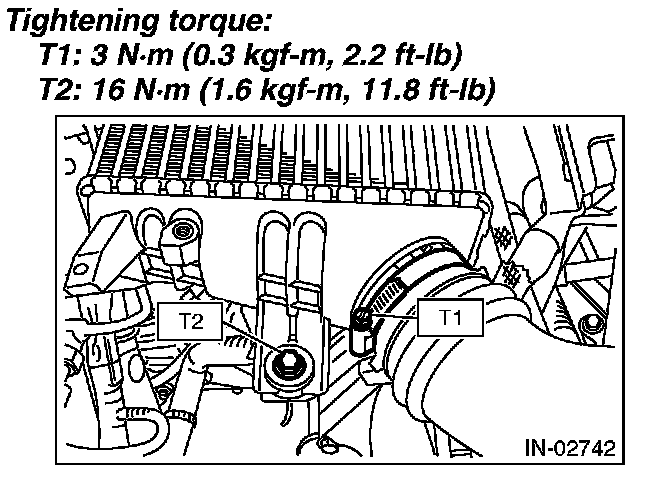 Tightening torque:
T1: 3 N·m (0.3 kgf-m, 2.2 ft-lb)
T2: 16 N·m (1.6 kgf-m, 11.8 ft-lb)

T2
T1
IN-02742