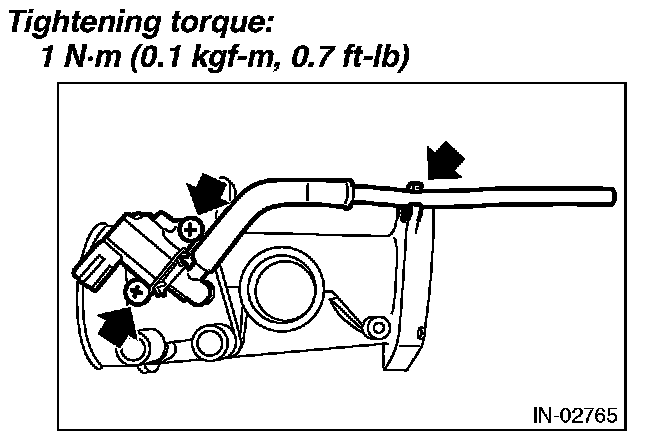 Tightening torque:
1 N·m (0.1 kgf-m, 0.7 ft-lb)

IN-02765