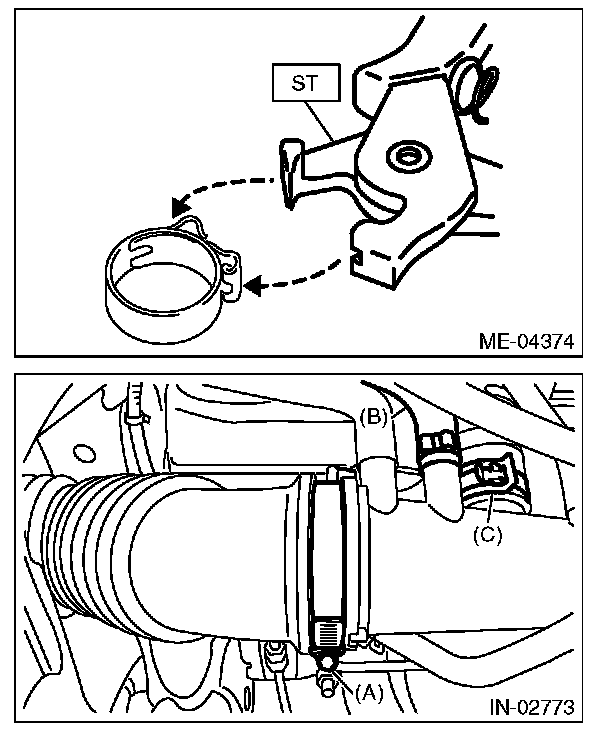 ST

ME-04374

(B)

(C)

(A)

IN-02773