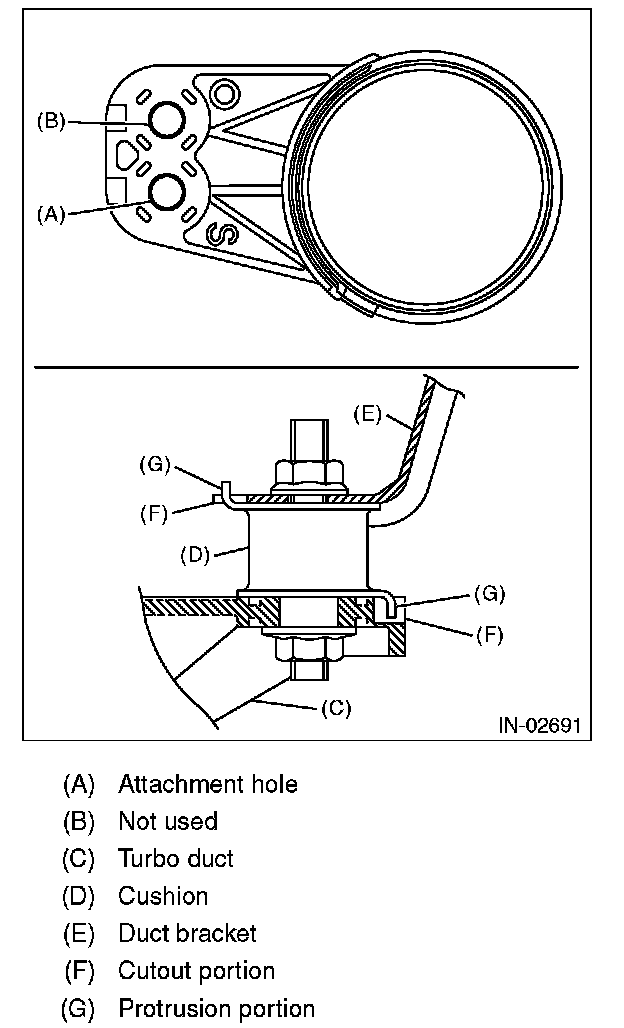 (B)
(A)
S

(E)
(G)
(F)
(D)
(G)
(F)
(C)

IN-02691

(A) Attachment hole
(B) Not used
(C) Turbo duct
(D) Cushion
(E) Duct bracket
(F) Cutout portion
(G) Protrusion portion