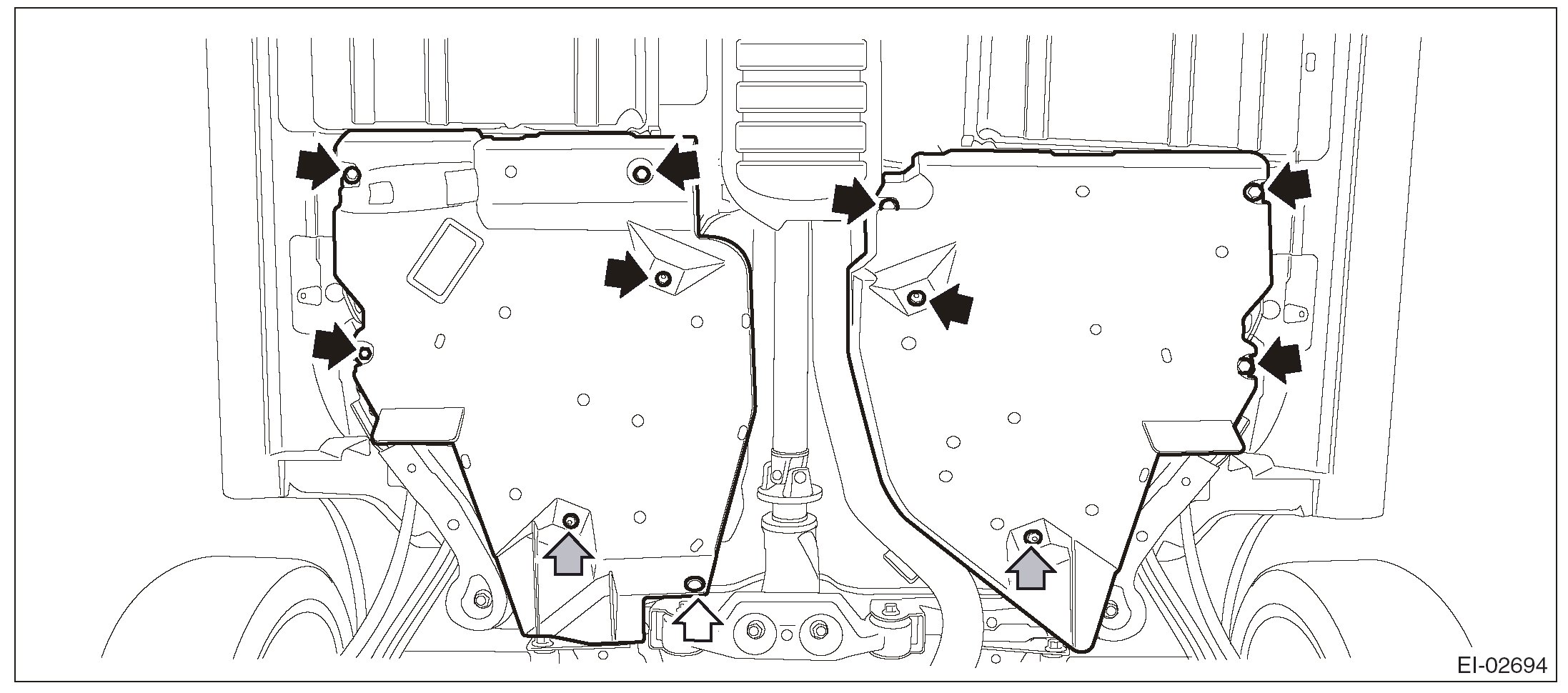 EI-02694