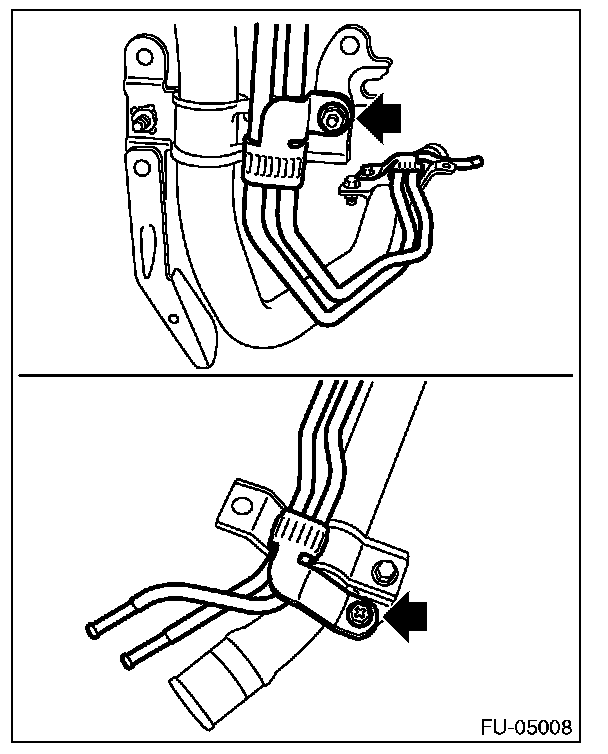 FU-05008