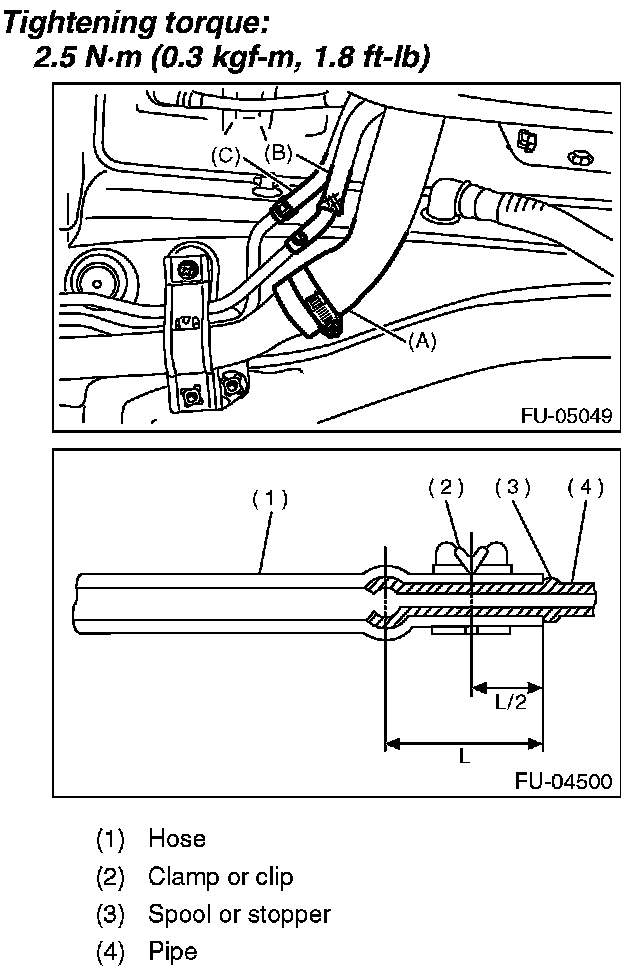 Tightening torque:
2.5 N·m (0.3 kgf-m, 1.8 ft-lb)

(C)
(B)
(A)
FU-05049

(1)
(2)
(3)
(4)
L/2
L
FU-04500

(1) Hose
(2) Clamp or clip
(3) Spool or stopper
(4) Pipe