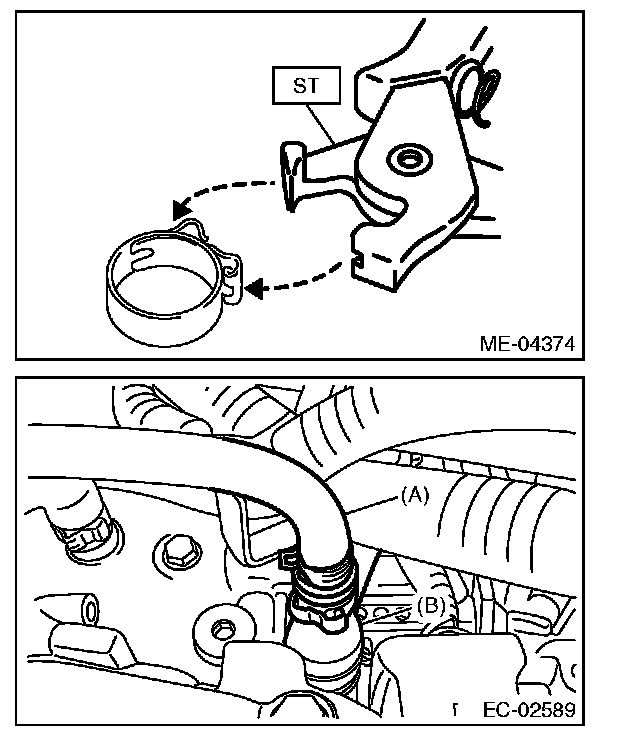 ST

ME-04374

(A)

(B)

EC-02589