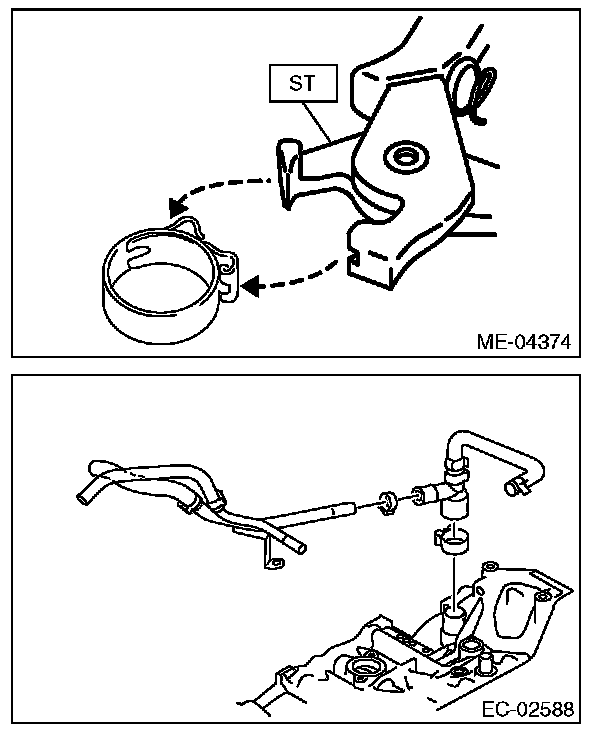 ST

ME-04374

EC-02588