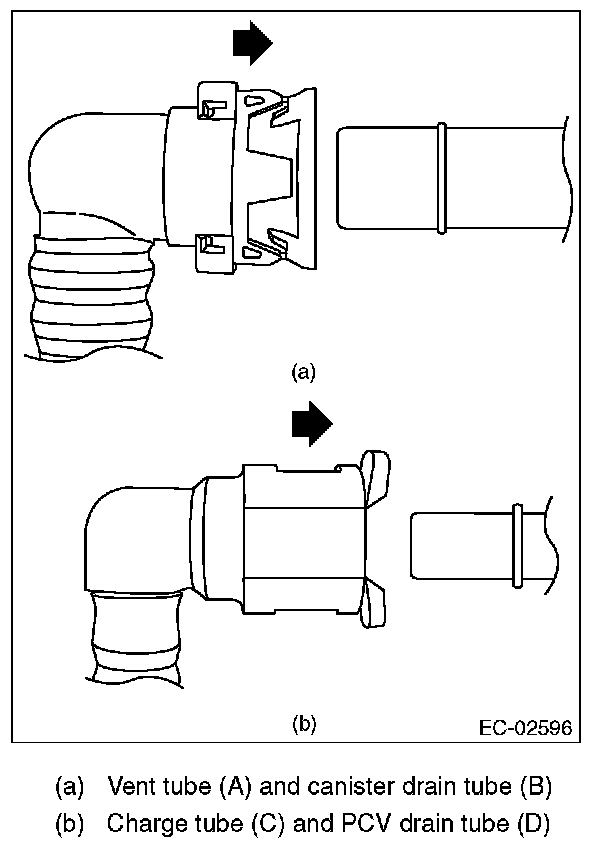 (a)

(b)

EC-02596

(a) Vent tube (A) and canister drain tube (B)
(b) Charge tube (C) and PCV drain tube (D)