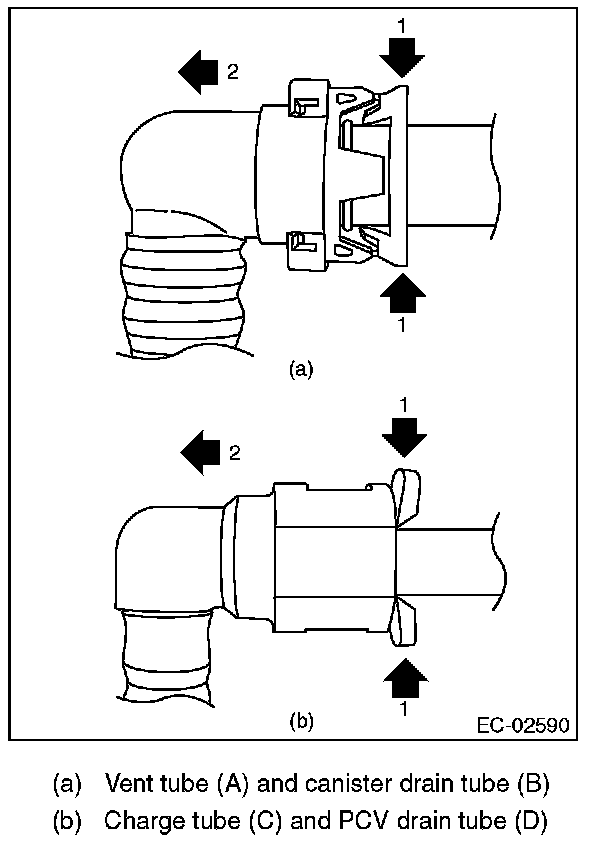 1

2

1

(a)

1

2

1

(b)

EC-02590

(a) Vent tube (A) and canister drain tube (B)

(b) Charge tube (C) and PCV drain tube (D)