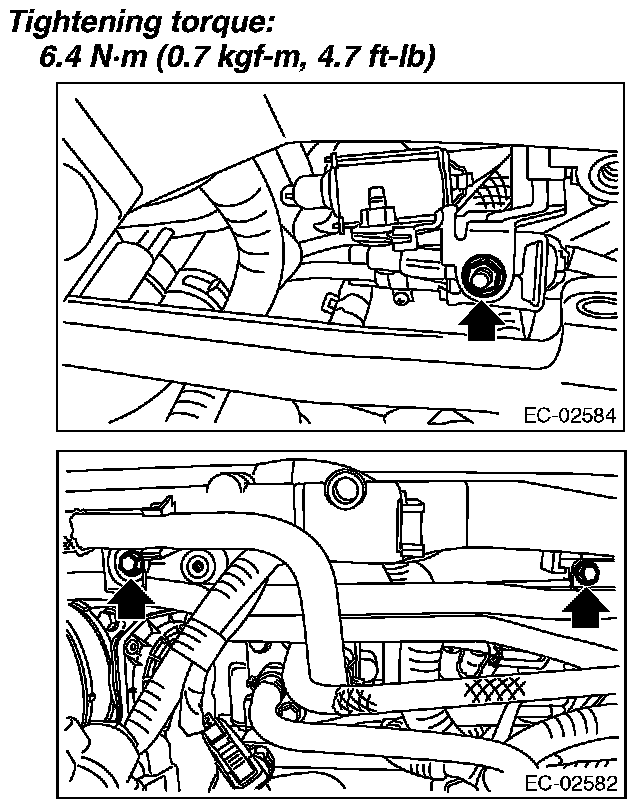 Tightening torque:
6.4 N·m (0.7 kgf-m, 4.7 ft-lb)

EC-02584

EC-02582