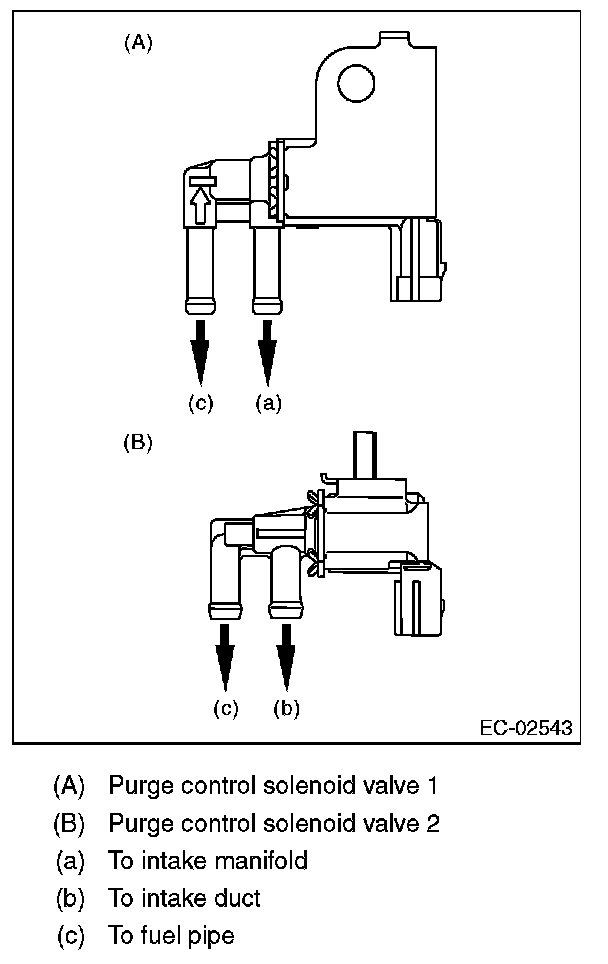 (A)

(c) (a)

(B)

(c) (b)

EC-02543

(A) Purge control solenoid valve 1
(B) Purge control solenoid valve 2
(a) To intake manifold
(b) To intake duct
(c) To fuel pipe