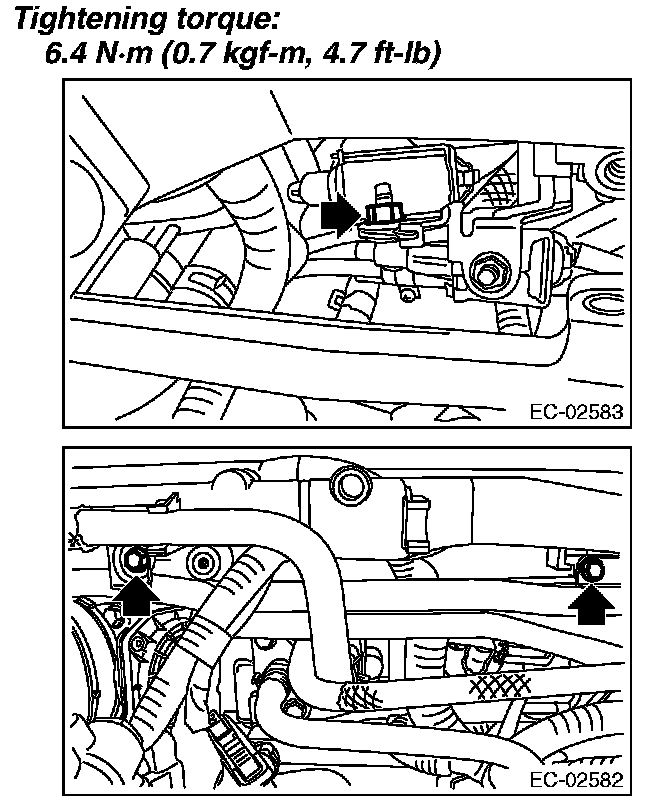 Tightening torque:
6.4 N·m (0.7 kgf-m, 4.7 ft-lb)

EC-02583

EC-02582