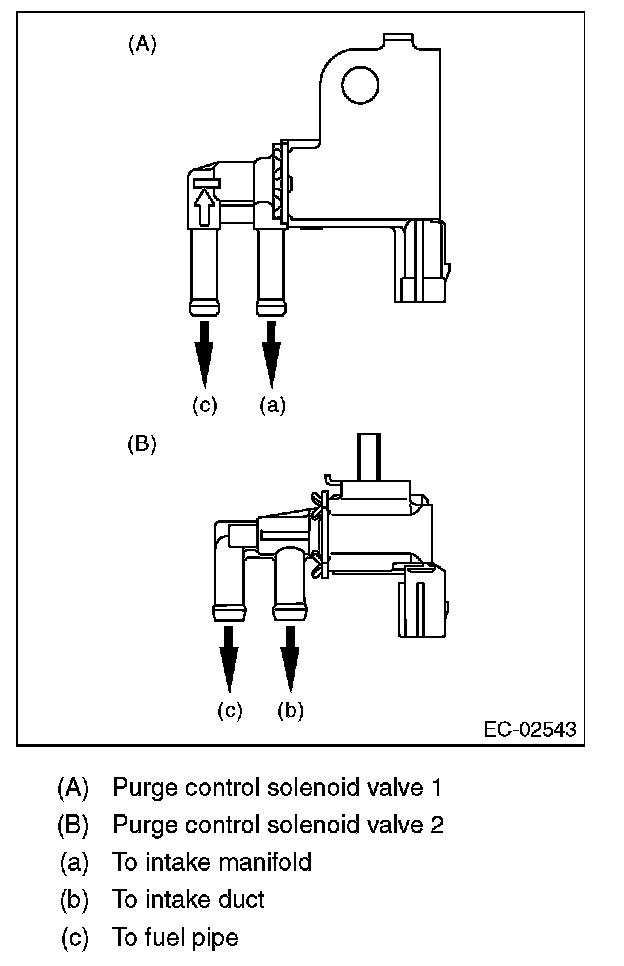 (A)

(c) (a)

(B)

(c) (b)

EC-02543

(A) Purge control solenoid valve 1
(B) Purge control solenoid valve 2
(a) To intake manifold
(b) To intake duct
(c) To fuel pipe