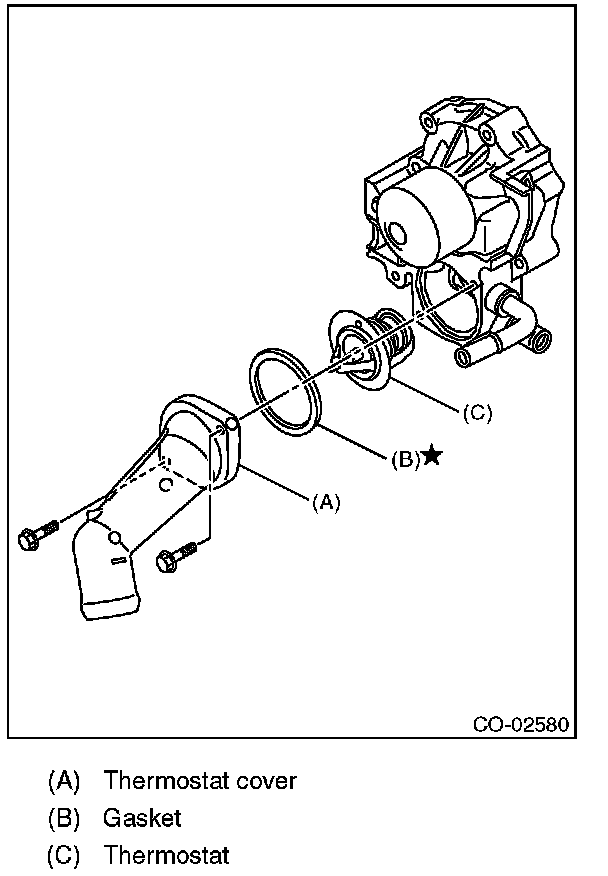 (C)

(B)★

(A)

CO-02580

(A) Thermostat cover

(B) Gasket

(C) Thermostat