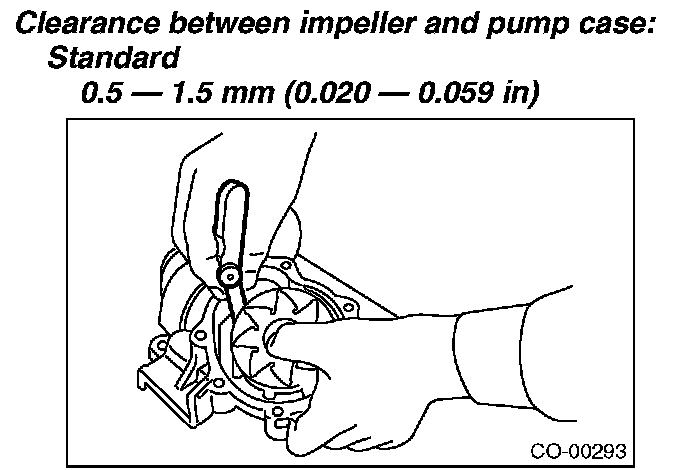 Clearance between impeller and pump case:
Standard
0.5 — 1.5 mm (0.020 — 0.059 in)

CO-00293