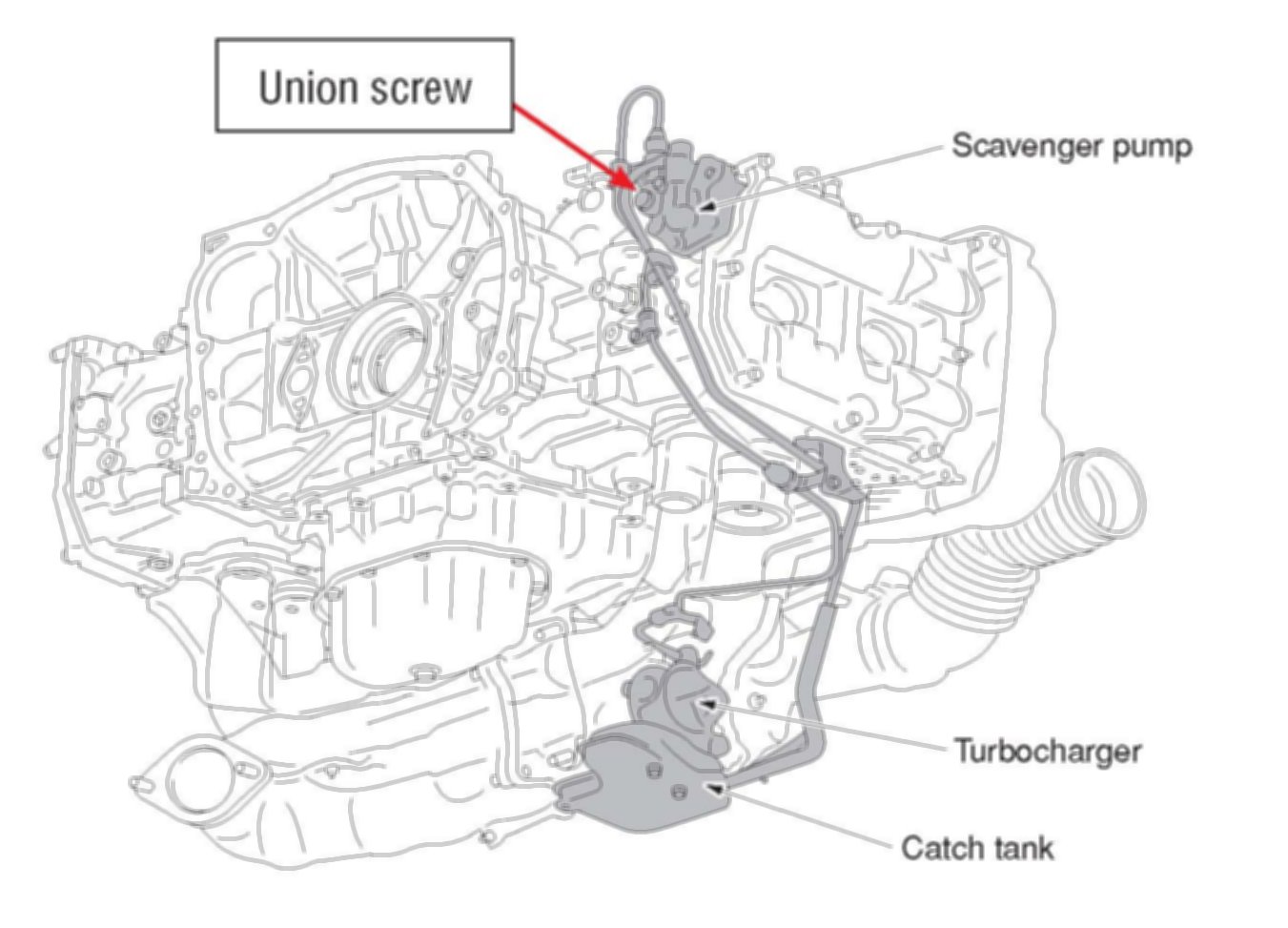 Union screw

Scavenger pump

Turbocharger

Catch tank