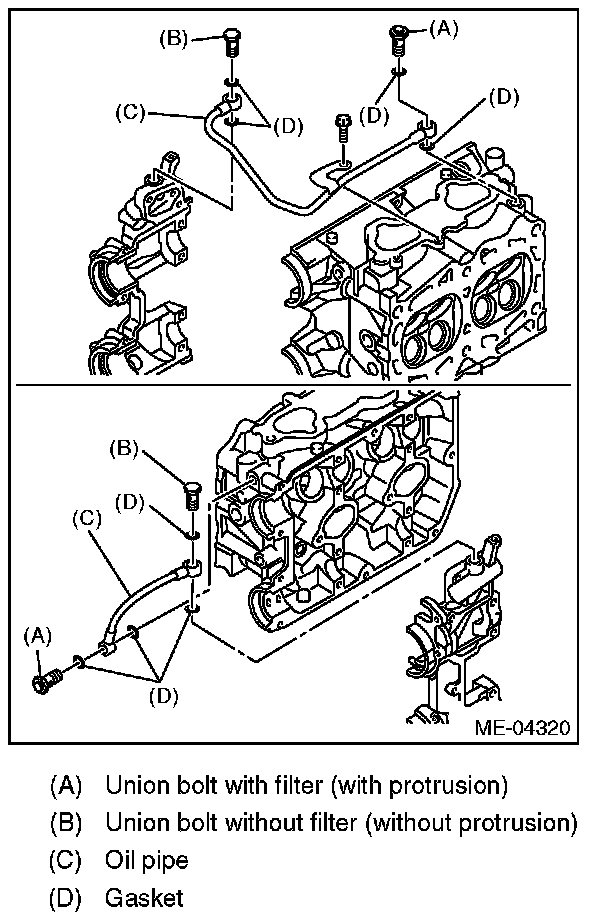 (B)
(A)
(C)
(D)
(D)
(D)

(B)
(D)
(C)
(A)
(D)
ME-04320

(A) Union bolt with filter (with protrusion)
(B) Union bolt without filter (without protrusion)
(C) Oil pipe
(D) Gasket