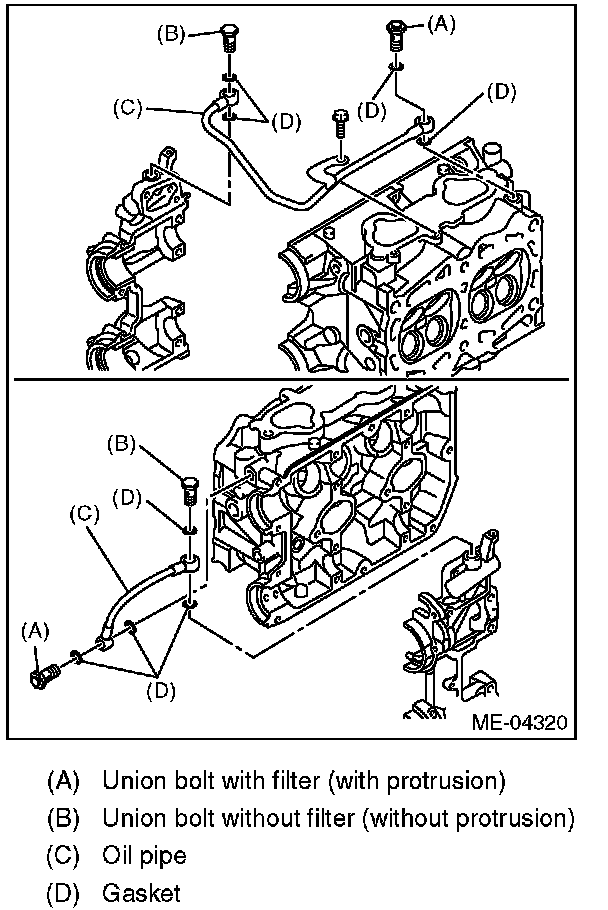 (B)
(A)
(C)
(D)
(D)
(D)

(B)
(D)
(C)
(A)
(D)
ME-04320

(A) Union bolt with filter (with protrusion)
(B) Union bolt without filter (without protrusion)
(C) Oil pipe
(D) Gasket