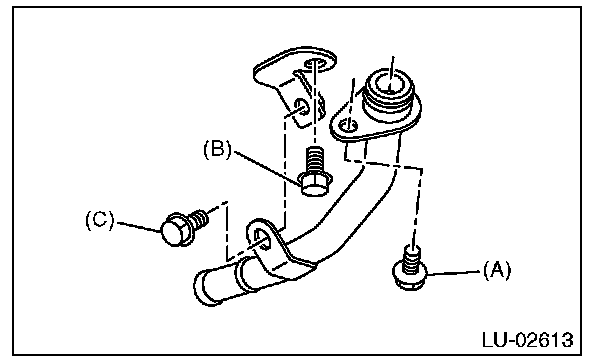 (B)
(C)
(A)
LU-02613