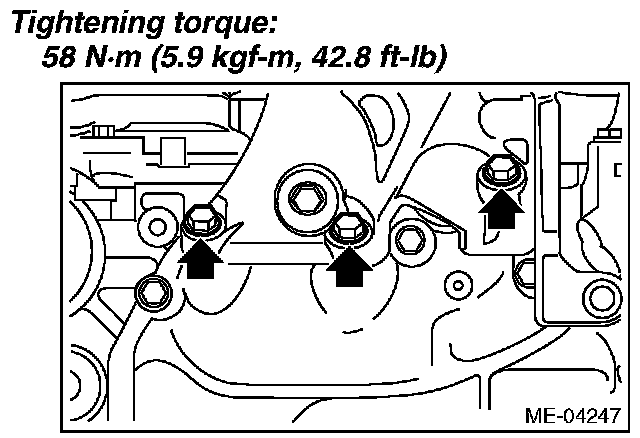 Tightening torque:
58 N·m (5.9 kgf-m, 42.8 ft-lb)

ME-04247