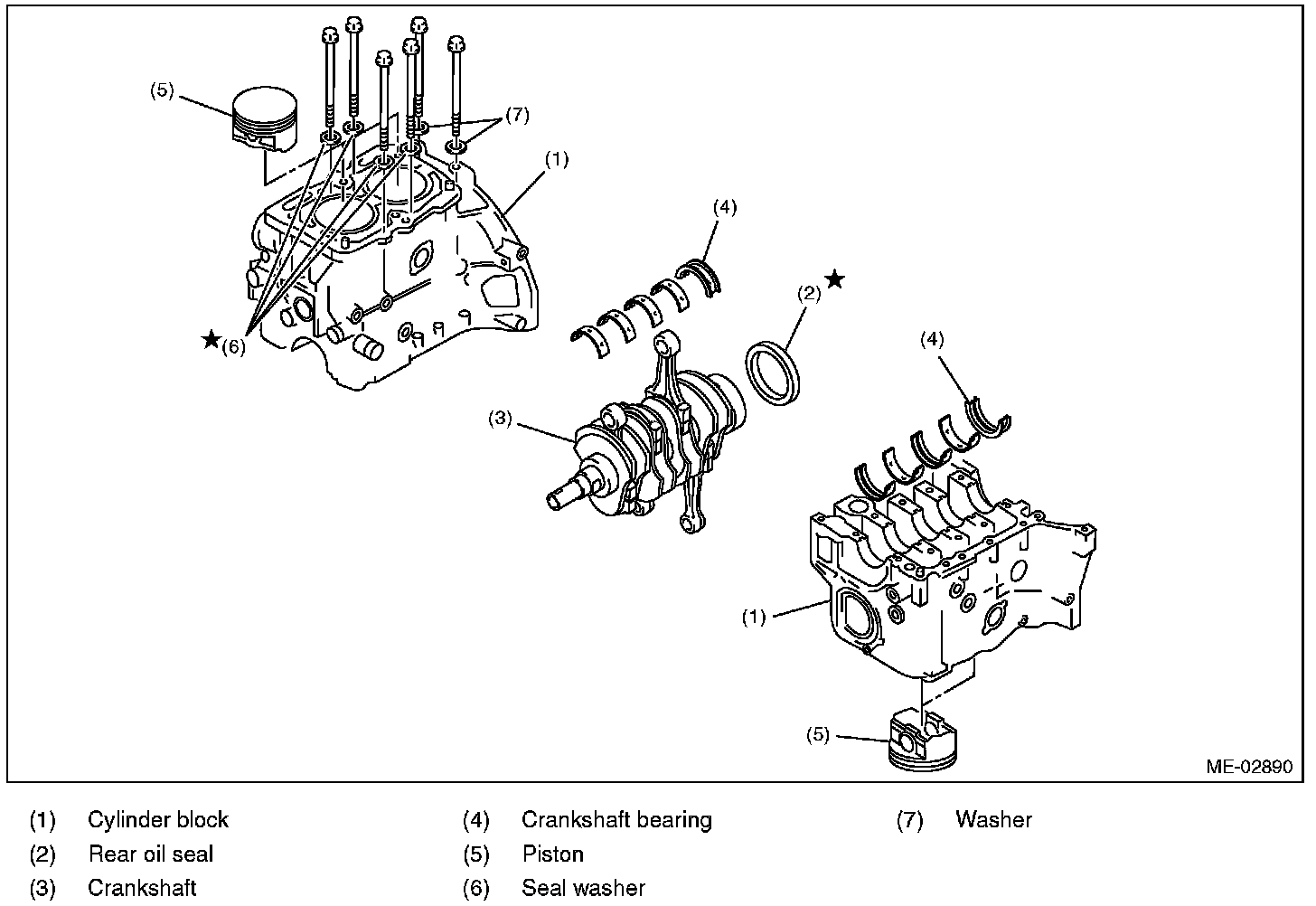 (5)

(7)

(1)

(4)

(2) ★

★(6)

(4)

(3)

(1)

(5)

ME-02890

(1) Cylinder block
(2) Rear oil seal
(3) Crankshaft

(4) Crankshaft bearing
(5) Piston
(6) Seal washer

(7) Washer