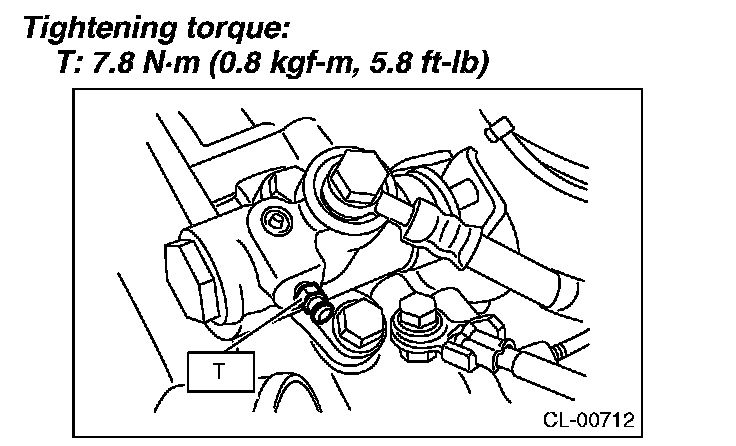 Tightening torque:
T: 7.8 N·m (0.8 kgf-m, 5.8 ft-lb)

T

CL-00712