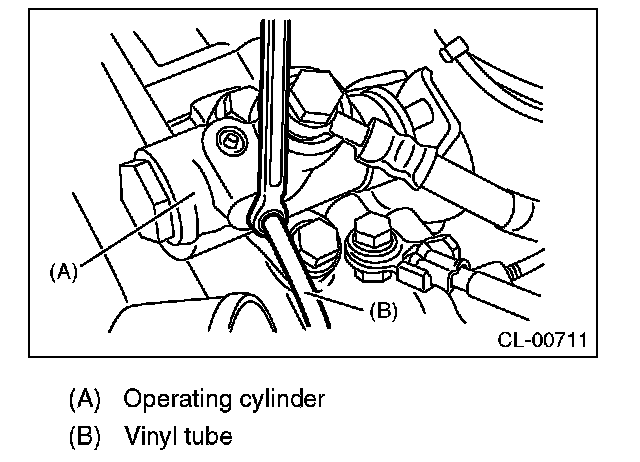 (A)
(B)
CL-00711

(A) Operating cylinder
(B) Vinyl tube