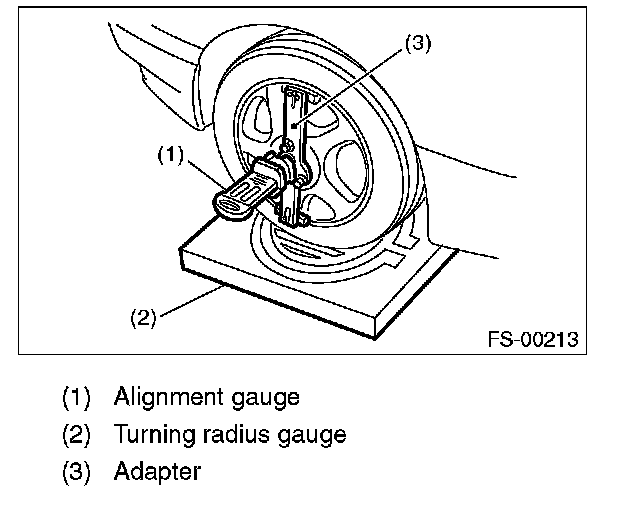 (3)

(1)

(2)

FS-00213

(1) Alignment gauge
(2) Turning radius gauge
(3) Adapter