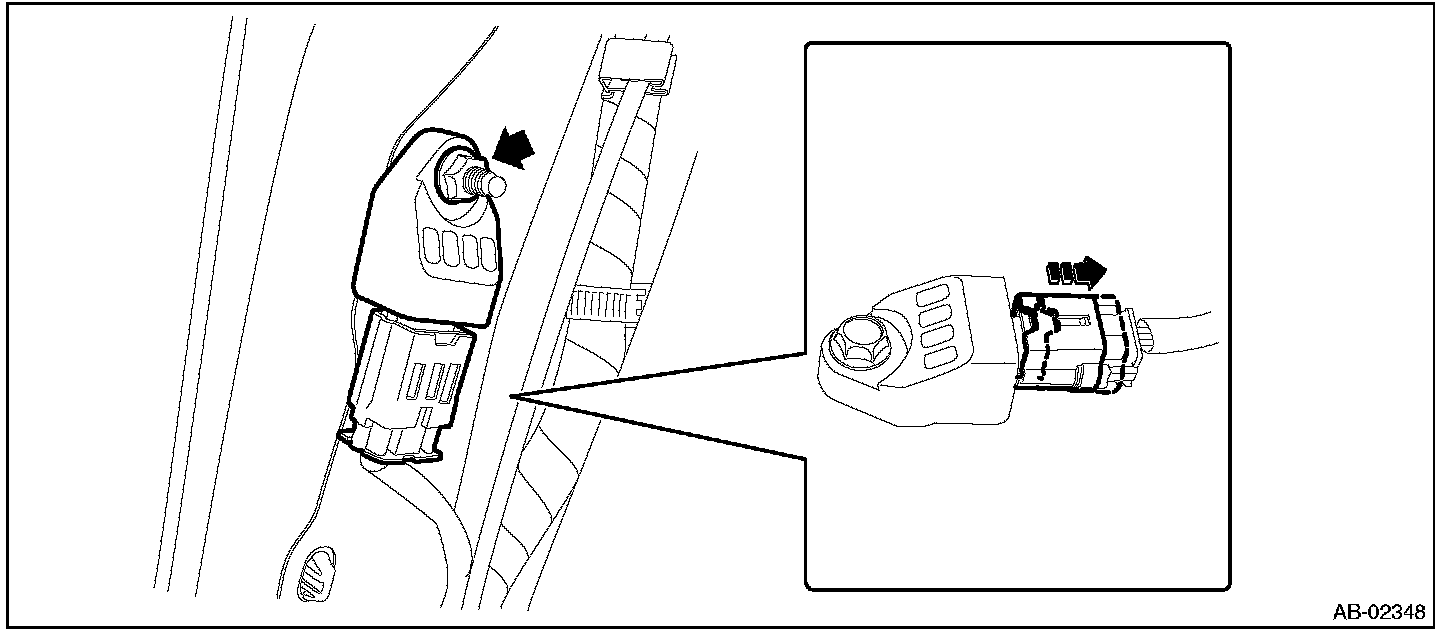 AB-02348