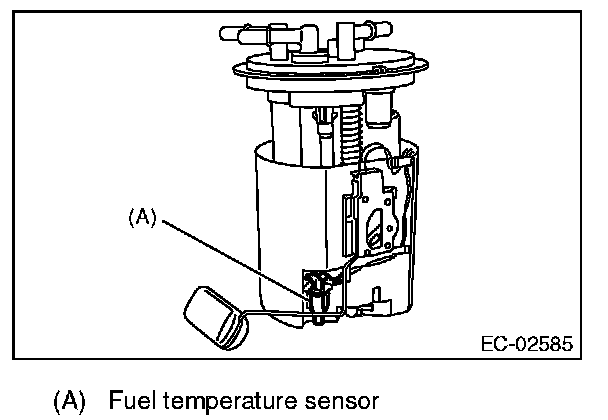 (A)

EC-02585

(A) Fuel temperature sensor