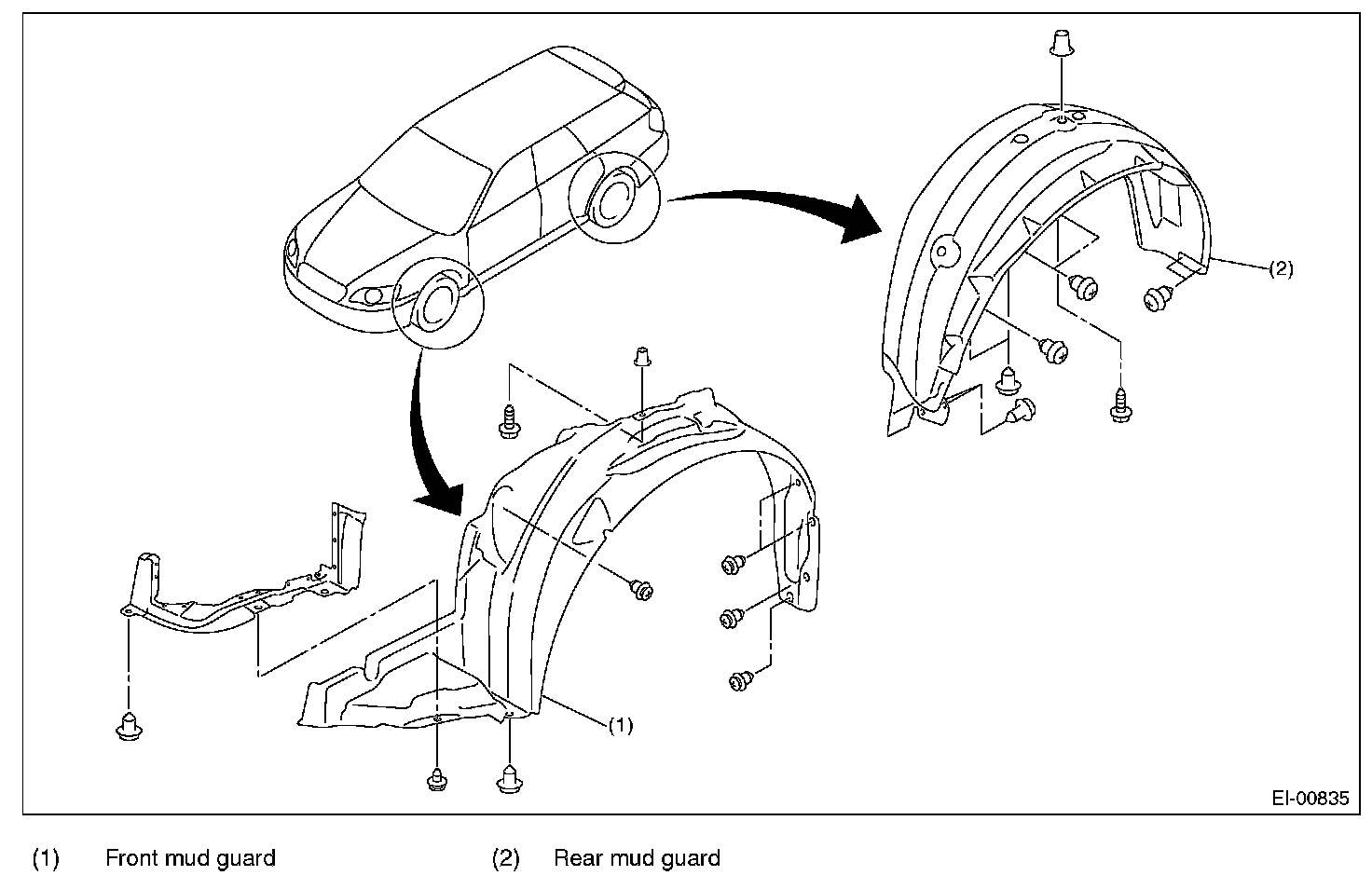 (2)

(1)

EI-00835

(1) Front mud guard (2) Rear mud guard