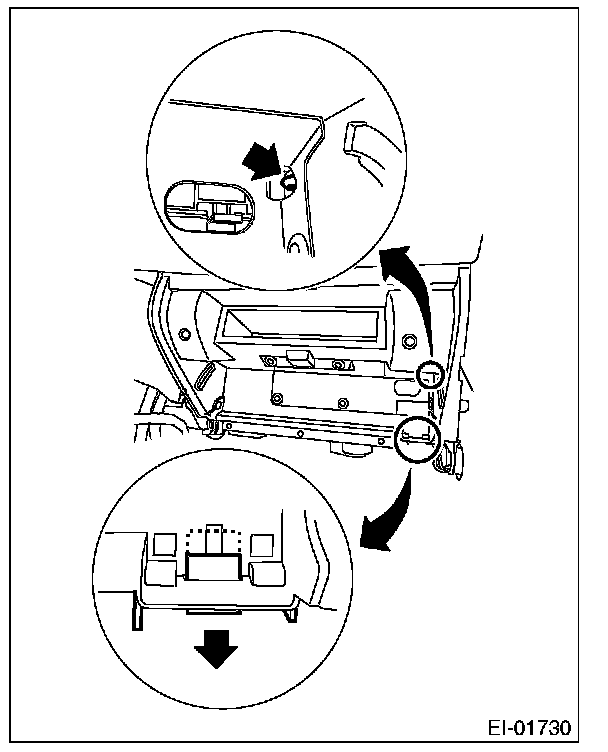 EI-01730