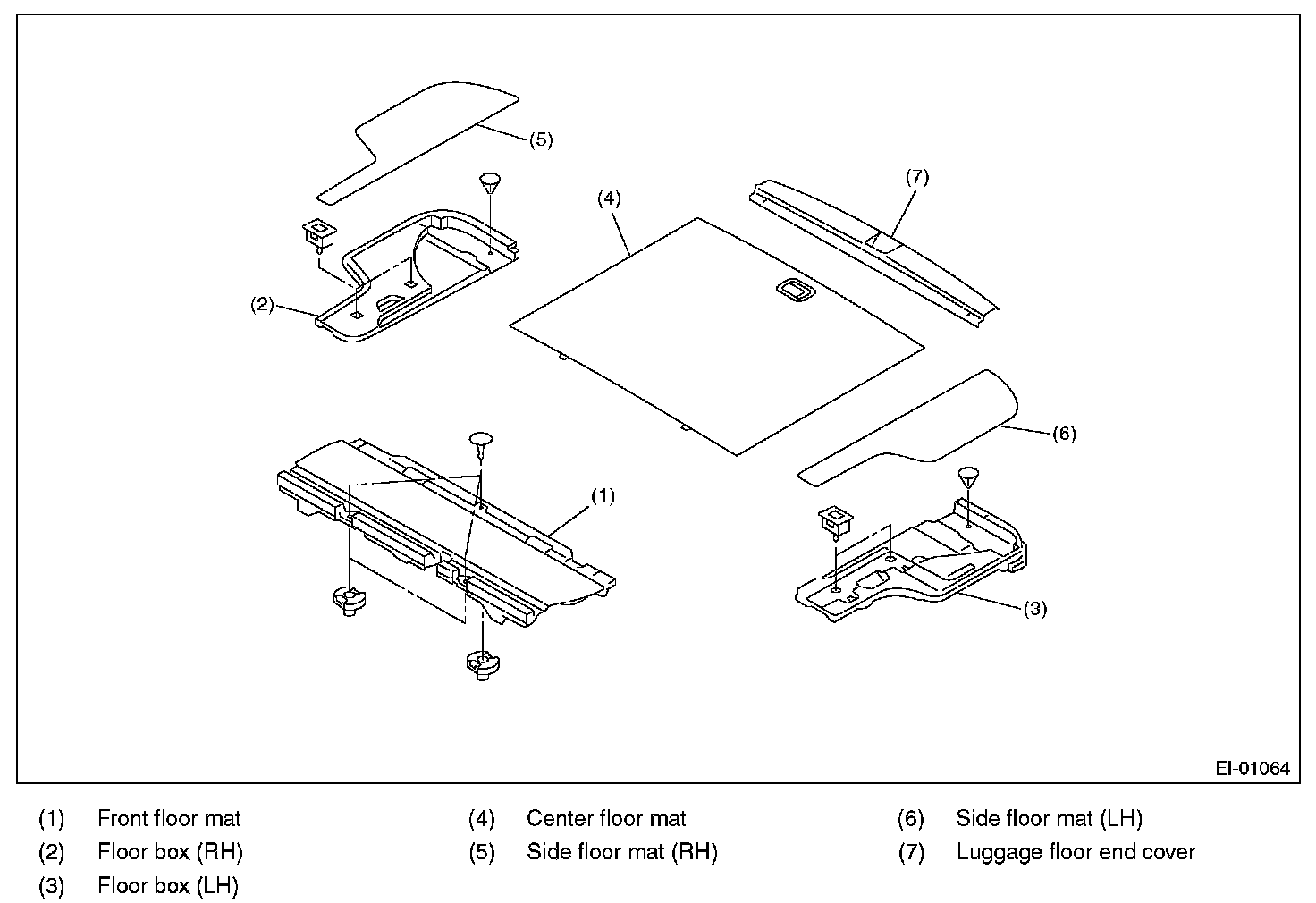 (5)

(7)

(4)

(2)

(6)

(1)

(3)

EI-01064

(1) Front floor mat
(2) Floor box (RH)
(3) Floor box (LH)

(4) Center floor mat
(5) Side floor mat (RH)

(6) Side floor mat (LH)
(7) Luggage floor end cover