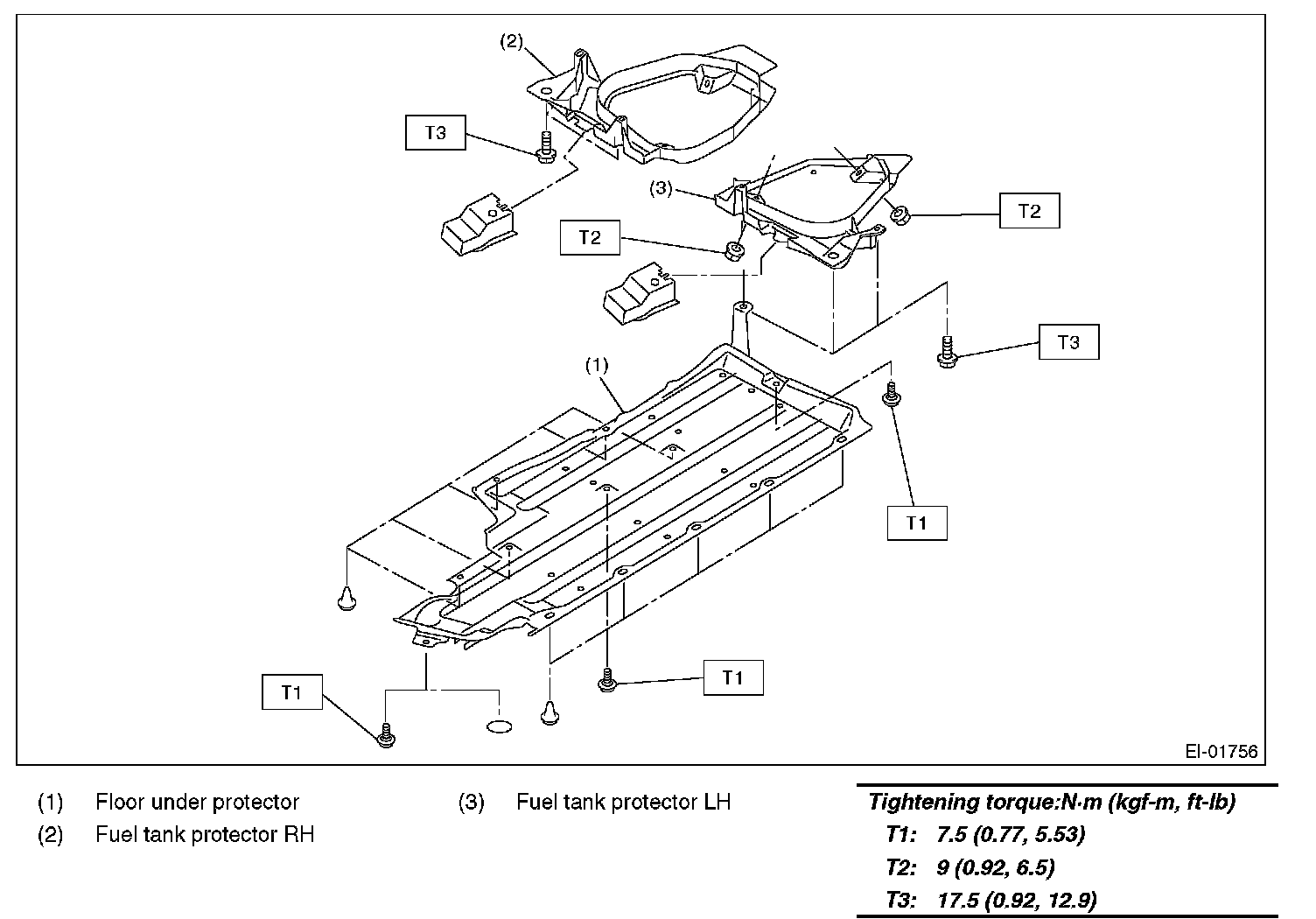 (2)

T3

(3)

T2

T2

T3

(1)

T1

T1

T1

EI-01756

(1) Floor under protector
(2) Fuel tank protector RH

(3) Fuel tank protector LH

Tightening torque:N·m (kgf-m, ft-lb)
T1: 7.5 (0.77, 5.53)
T2: 9 (0.92, 6.5)
T3: 17.5 (0.92, 12.9)