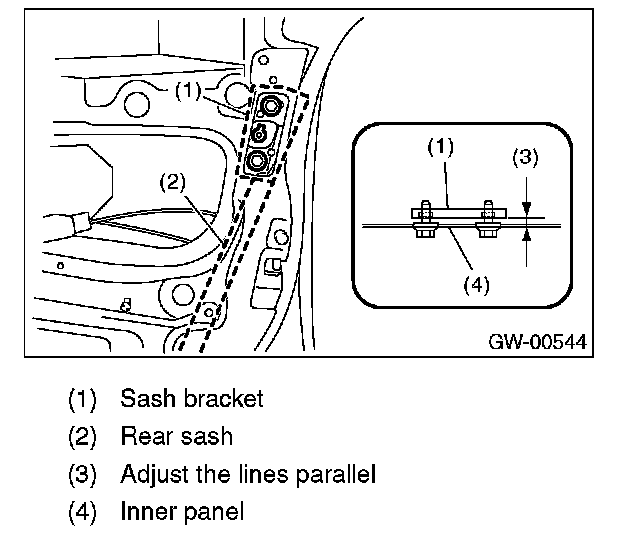 (1)
(2)
(1)
(3)
(4)
GW-00544

(1) Sash bracket
(2) Rear sash
(3) Adjust the lines parallel
(4) Inner panel