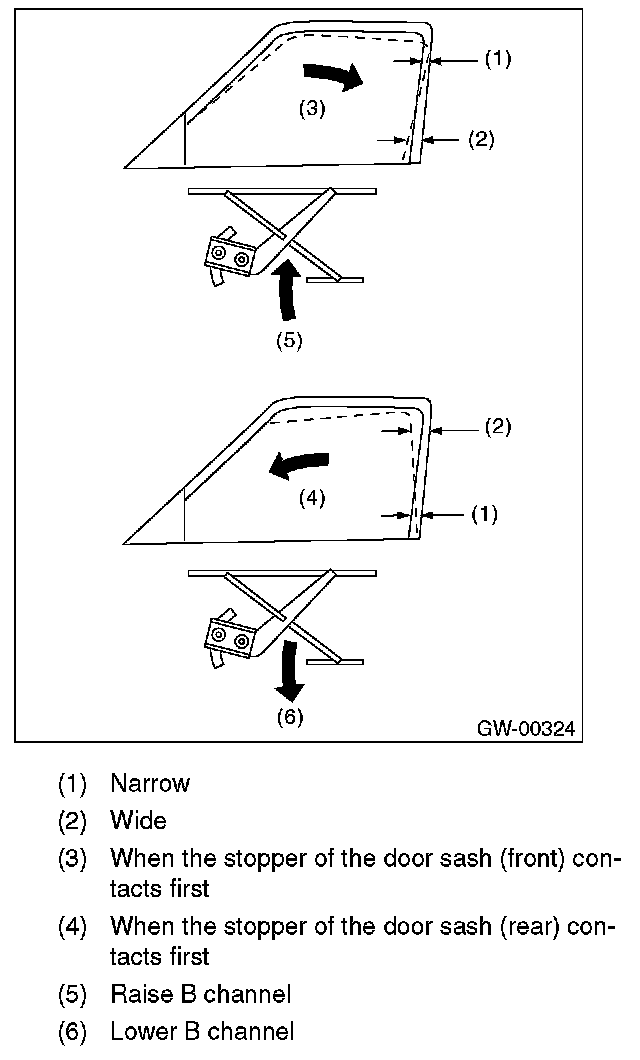 (1)
(3)
(2)
(5)
(2)
(4)
(1)
(6)
GW-00324

(1) Narrow

(2) Wide

(3) When the stopper of the door sash (front) contacts first

(4) When the stopper of the door sash (rear) contacts first

(5) Raise B channel

(6) Lower B channel