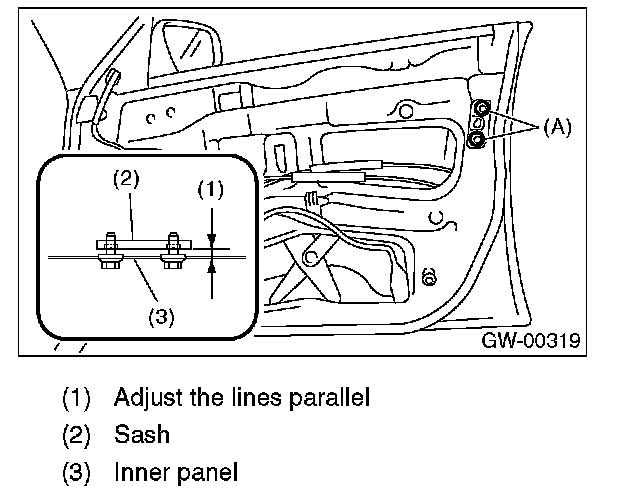 (A)

(2)

(1)

(3)

GW-00319

(1) Adjust the lines parallel

(2) Sash

(3) Inner panel