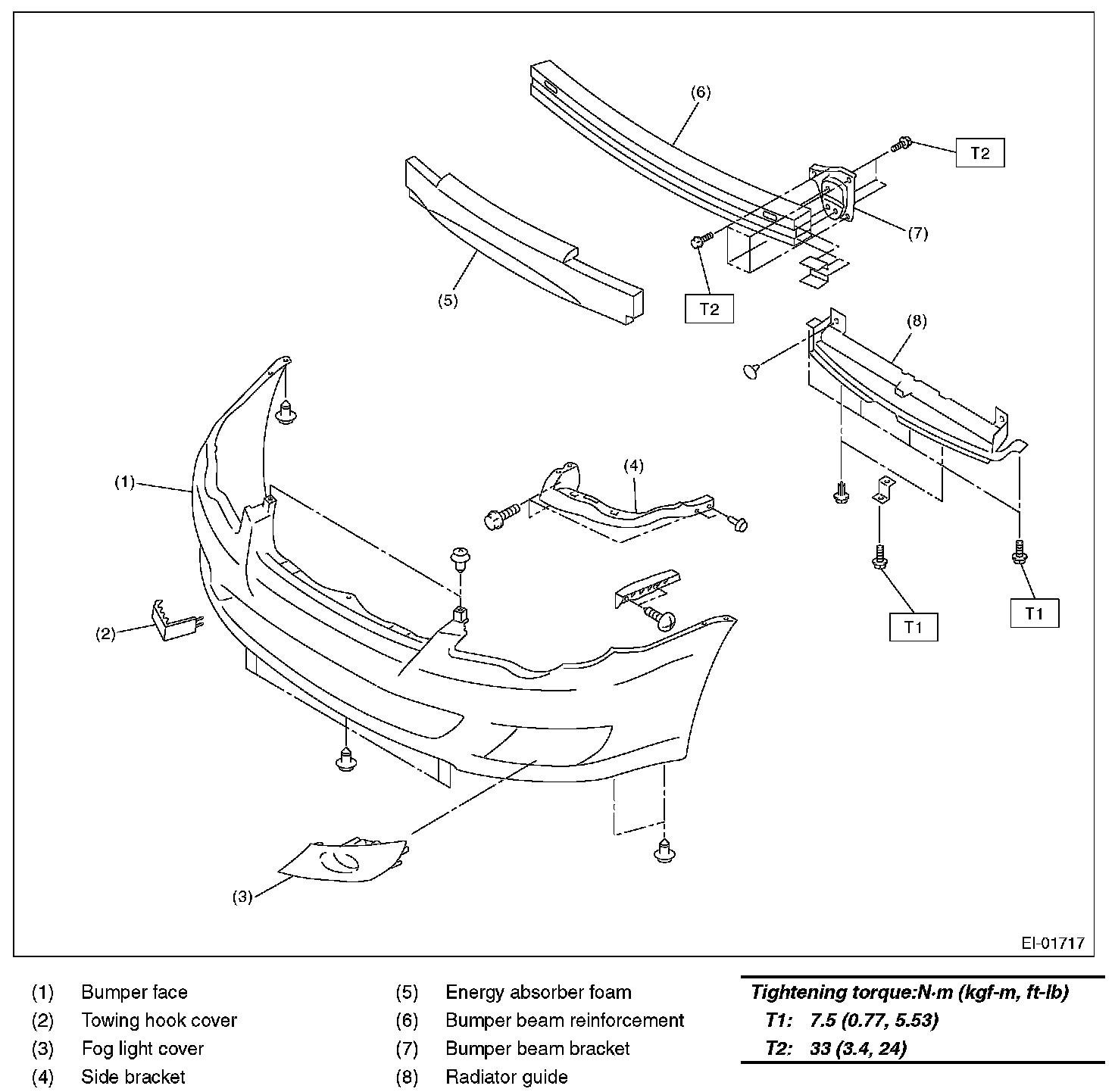 (6)

T2

(7)

(5)

T2

(8)

(1)

(4)

(2)

T1

T1

(3)

EI-01717

(1) Bumper face
(2) Towing hook cover
(3) Fog light cover
(4) Side bracket

(5) Energy absorber foam
(6) Bumper beam reinforcement
(7) Bumper beam bracket
(8) Radiator guide

Tightening torque:N·m (kgf-m, ft-lb)
T1: 7.5 (0.77, 5.53)
T2: 33 (3.4, 24)