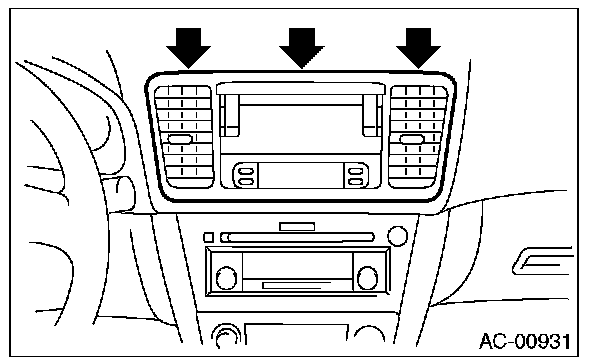 AC-00931