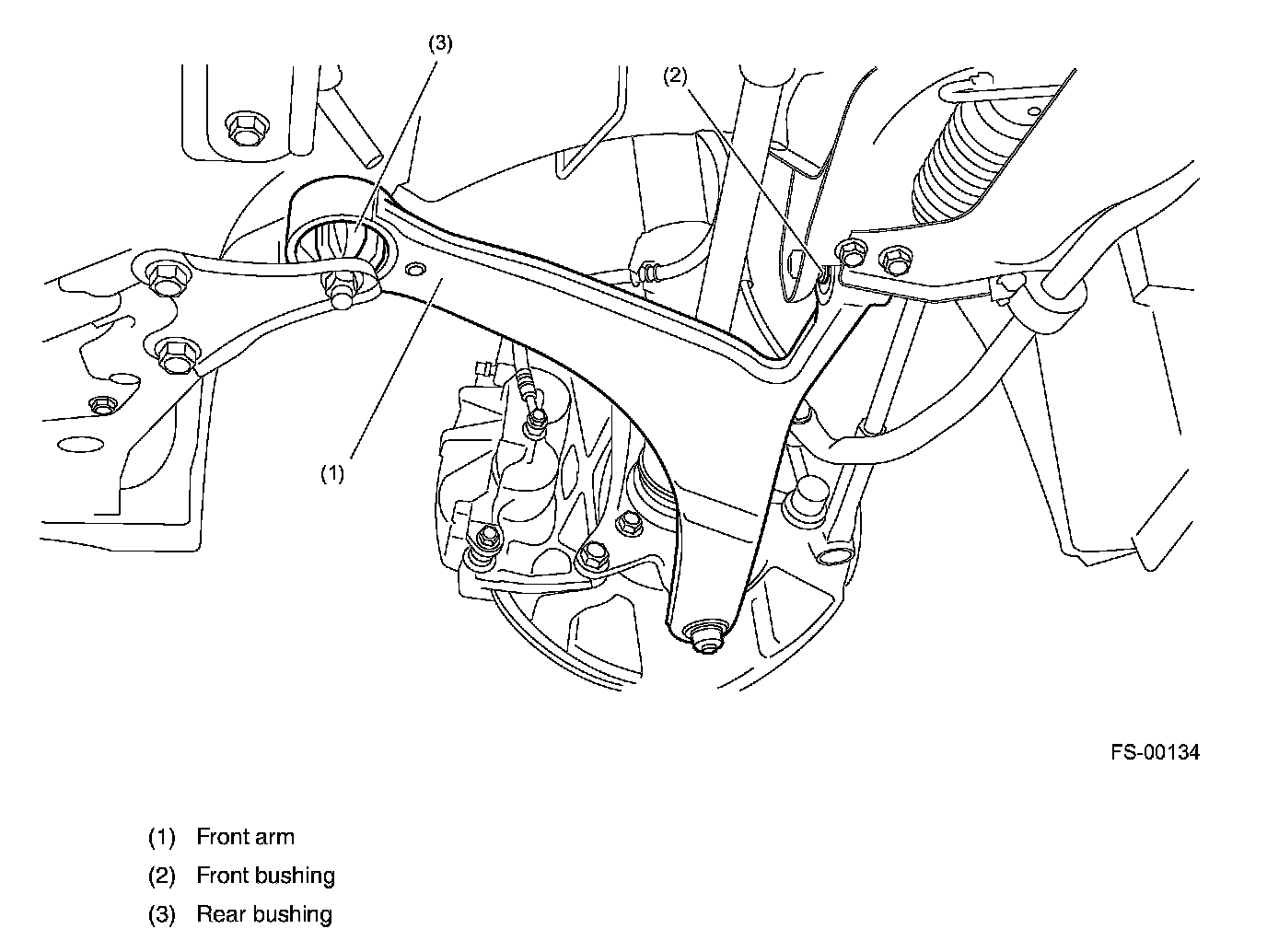 (3)

(2)

(1)

FS-00134

(1) Front arm

(2) Front bushing

(3) Rear bushing