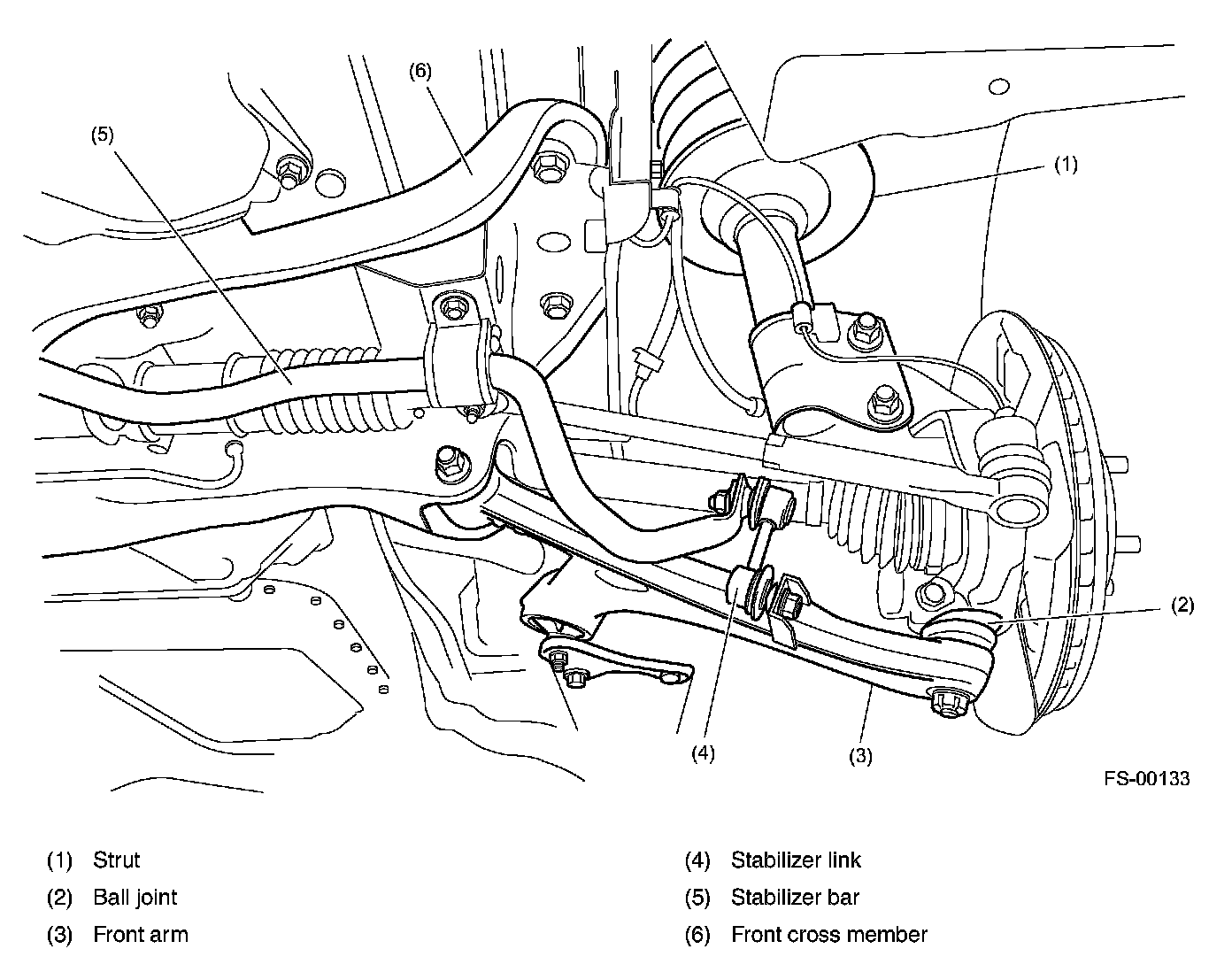 (6)

(5)

(1)

(2)

(4)

(3)

FS-00133

(1) Strut

(2) Ball joint

(3) Front arm

(4) Stabilizer link

(5) Stabilizer bar

(6) Front cross member