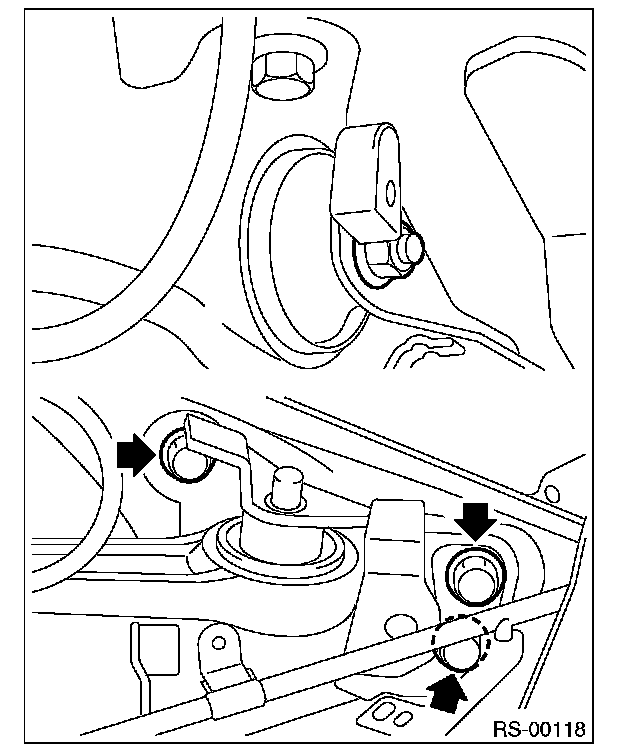 RS-00118