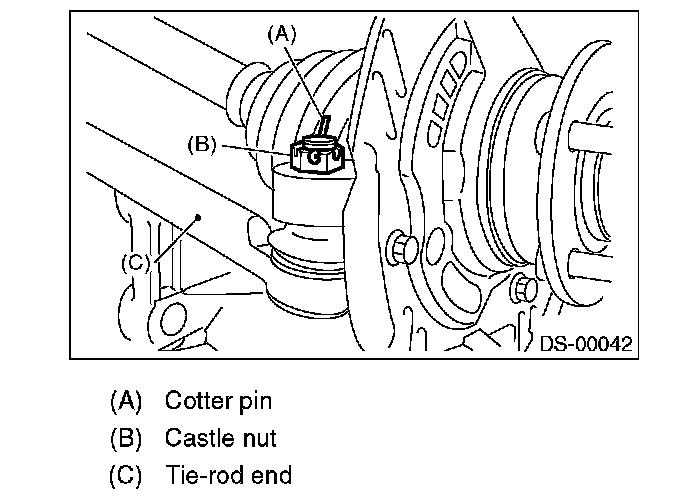 (A)

(B)

(C)

DS-00042

(A) Cotter pin

(B) Castle nut

(C) Tie-rod end