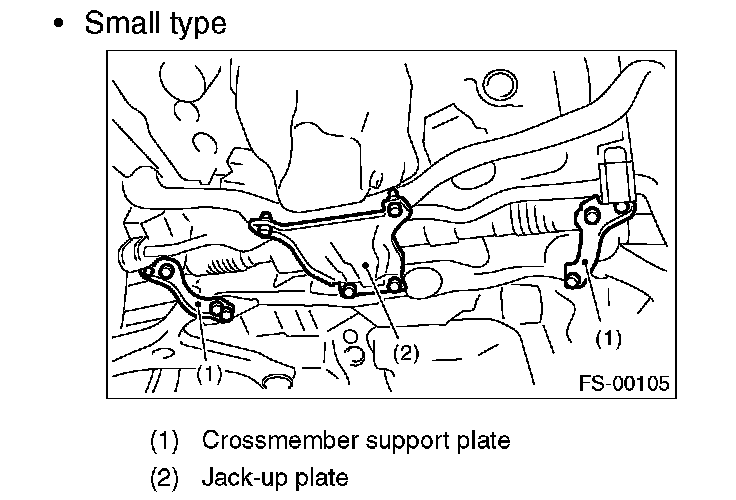 • Small type

(1)

(2)

(1)

FS-00105

(1) Crossmember support plate

(2) Jack-up plate